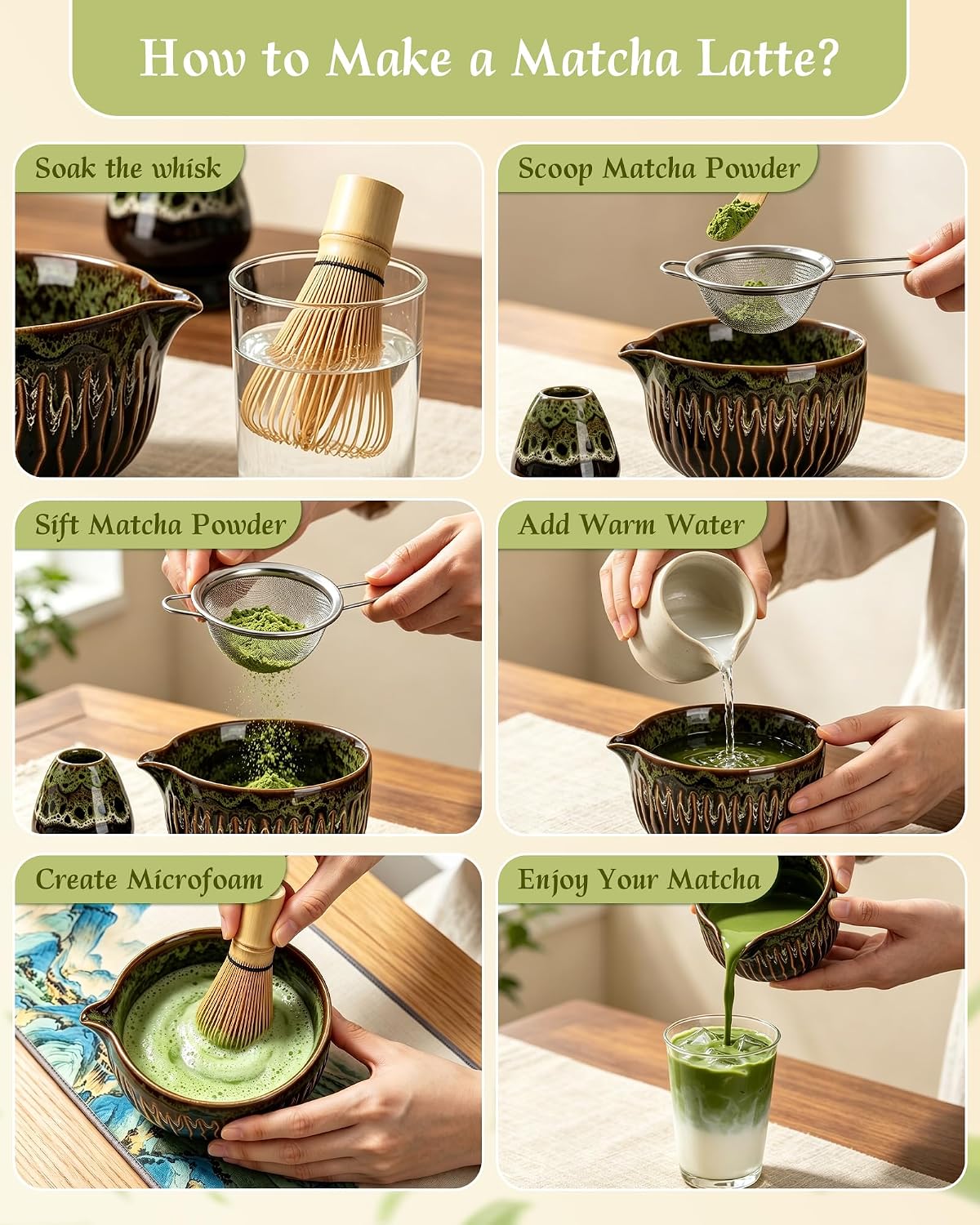 How to Make a Matcha Latte?

Soak the whisk

Scoop Matcha Powder

Sift Matcha Powder

Add Warm Water

Create Microfoam

Enjoy Your Matcha