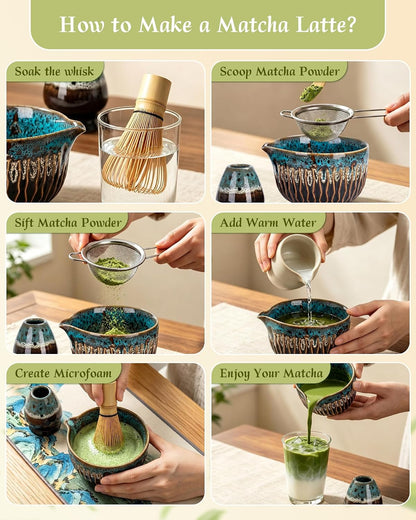 How to Make a Matcha Latte?

Soak the whisk

Scoop Matcha Powder

Sift Matcha Powder

Add Warm Water

Create Microfoam

Enjoy Your Matcha