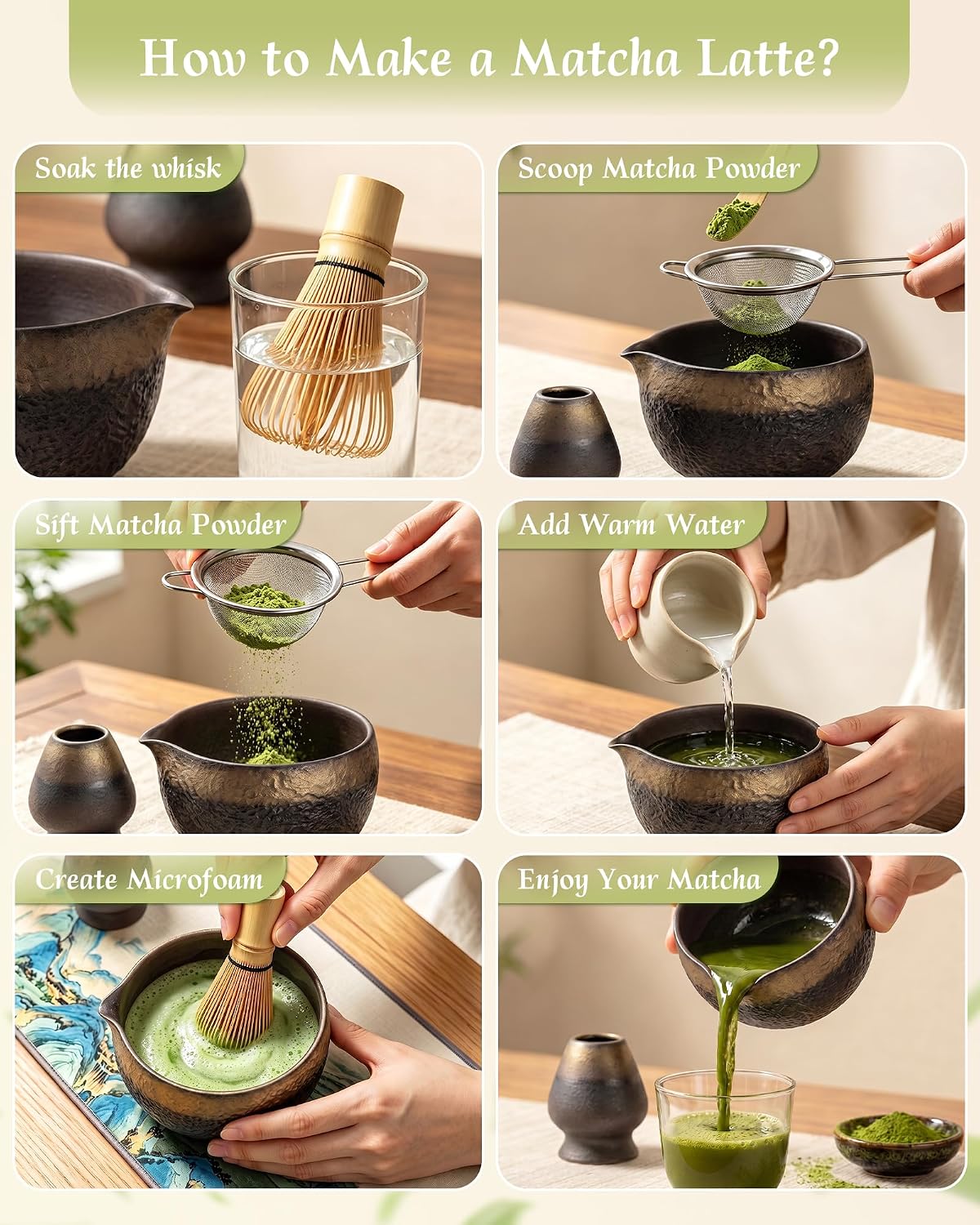 How to Make a Matcha Latte?

Soak the whisk

Scoop Matcha Powder

Sift Matcha Powder

Add Warm Water

Create Microfoam

Enjoy Your Matcha