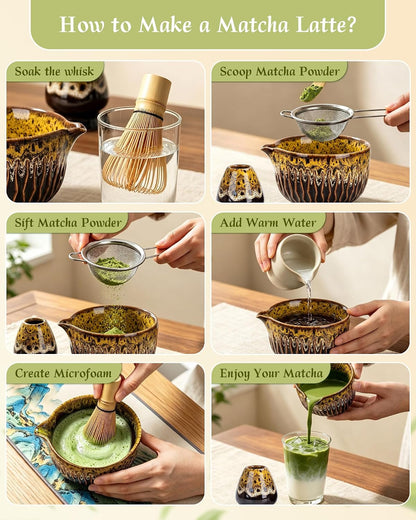 How to Make a Matcha Latte?

Soak the whisk

Scoop Matcha Powder

Sift Matcha Powder

Add Warm Water

Create Microfoam

Enjoy Your Matcha