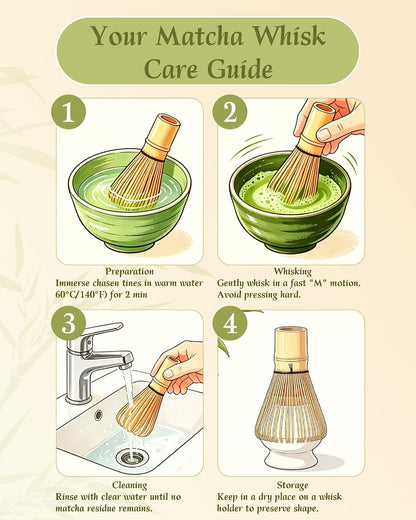 Your Matcha Whisk Care Guide

1

Preparation
Immerse chasen tines in warm water 60°C/140°F) for 2 min

2

Whisking
Gently whisk in a fast "M" motion. Avoid pressing hard.

3

Cleaning
Rinse with clear water until no matcha residue remains.

4

Storage
Keep in a dry place on a whisk holder to preserve shape.